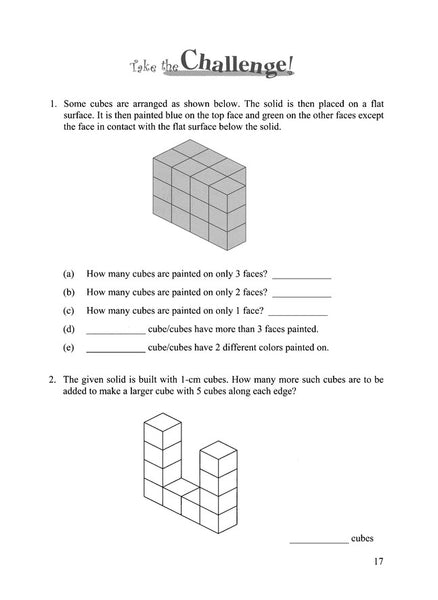 Take the Challenge!

1. Some cubes are arranged as shown below. The solid is then placed on a flat surface. It is then painted blue on the top face and green on the other faces except the face in contact with the flat surface below the solid.

(a) How many cubes are painted on only 3 faces? ____________

(b) How many cubes are painted on only 2 faces? ____________

(c) How many cubes are painted on only 1 face? ____________

(d) ____________ cube/cubes have more than 3 faces painted.

(e) ____________ cube/cubes have 2 different colors painted on.

2. The given solid is built with 1-cm cubes. How many more such cubes are to be added to make a larger cube with 5 cubes along each edge?

____________ cubes

17