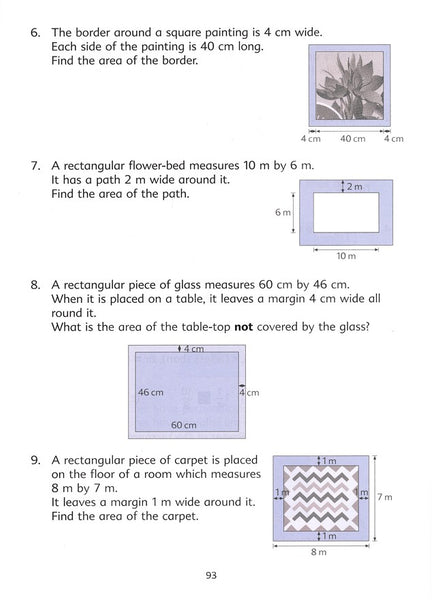 6. The border around a square painting is 4 cm wide. Each side of the painting is 40 cm long. Find the area of the border.

4 cm 40 cm 4 cm

7. A rectangular flower-bed measures 10 m by 6 m. It has a path 2 m wide around it. Find the area of the path.

2 m
6 m
10 m

8. A rectangular piece of glass measures 60 cm by 46 cm. When it is placed on a table, it leaves a margin 4 cm wide all round it. What is the area of the table-top **not** covered by the glass?

4 cm
46 cm
4 cm
60 cm

9. A rectangular piece of carpet is placed on the floor of a room which measures 8 m by 7 m. It leaves a margin 1 m wide around it. Find the area of the carpet.

1 m
1 m
1 m
7 m
1 m
8 m

93